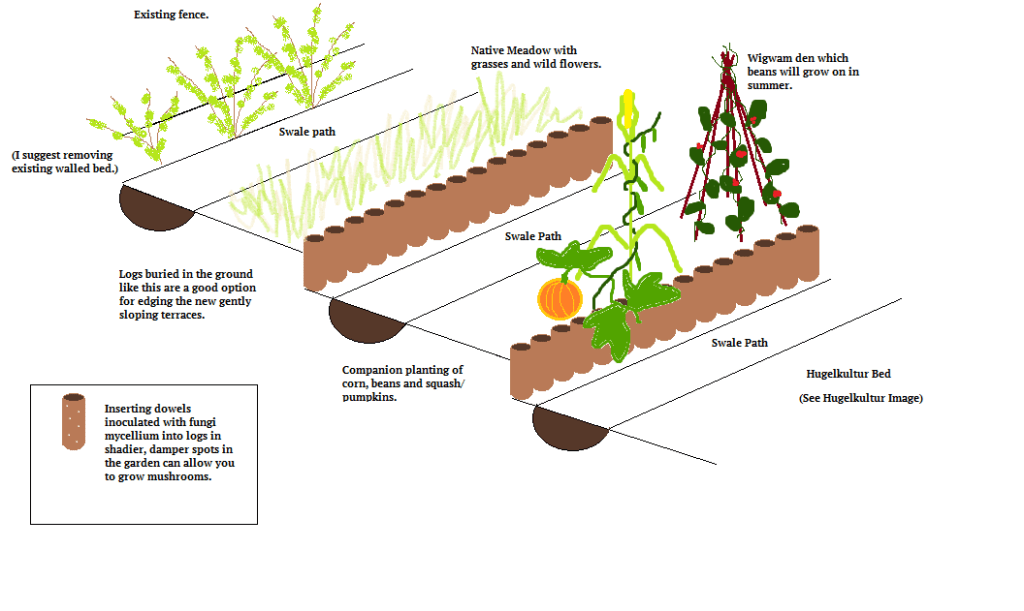 Existing fence.

Native Meadow with grasses and wild flowers.

Wigwam den which beans will grow on in summer.

Swale path

(I suggest removing existing walled bed.)

Swale Path

Logs buried in the ground like this are a good option for edging the new gently sloping terraces.

Swale Path

Companion planting of corn, beans and squash/ pumpkins.

Hugelkultur Bed

(See Hugelkultur Image)

Inserting dowels inoculated with fungi mycellium into logs in shadier, damper spots in the garden can allow you to grow mushrooms.