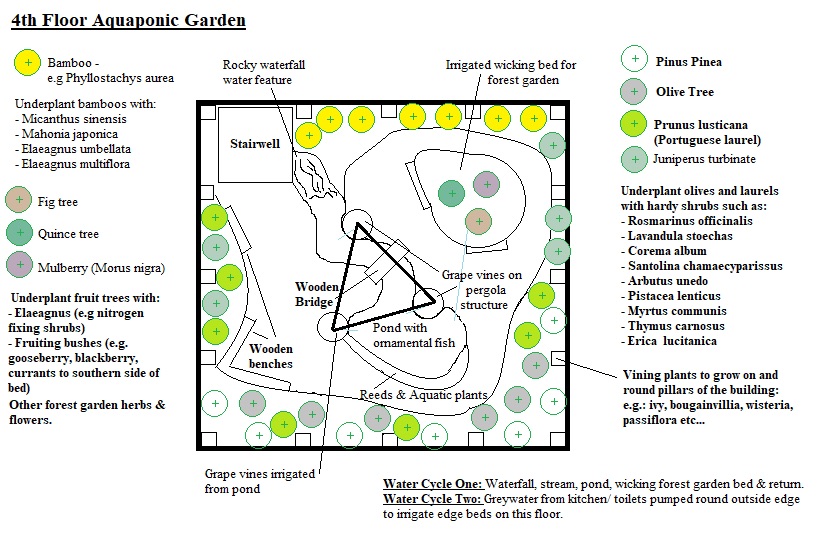 4th Floor Aquaponic Garden

Bamboo - e.g Phyllostachys aurea

Underplant bamboos with:
- Micanthus sinensis
- Mahonia japonica
- Elaeagnus umbellata
- Elaeagnus multiflora

Fig tree

Quince tree

Mulberry (Morus nigra)

Underplant fruit trees with:
- Elaeagnus (e.g nitrogen fixing shrubs)
- Fruiting bushes (e.g. gooseberry, blackberry, currants to southern side of bed)
Other forest garden herbs & flowers.

Rocky waterfall water feature

Irrigated wicking bed for forest garden

Stairwell

Wooden Bridge

Grape vines on pergola structure

Pond with ornamental fish

Wooden benches

Reeds & Aquatic plants

Grape vines irrigated from pond

Pinus Pinea

Olive Tree

Prunus lusticana (Portuguese laurel)

Juniperus turbinate

Underplant olives and laurels with hardy shrubs such as:
- Rosmarinus officinalis
- Lavandula stoechas
- Corema album
- Santolina chamaecyparissus
- Arbutus unedo
- Pistacea lenticus
- Myrtus communis
- Thymus carnosus
- Erica lucitanica

Vining plants to grow on and round pillars of the building: e.g.: ivy, bougainvillia, wisteria, passiflora etc...

Water Cycle One: Waterfall, stream, pond, wicking forest garden bed & return.
Water Cycle Two: Greywater from kitchen/ toilets pumped round outside edge to irrigate edge beds on this floor.