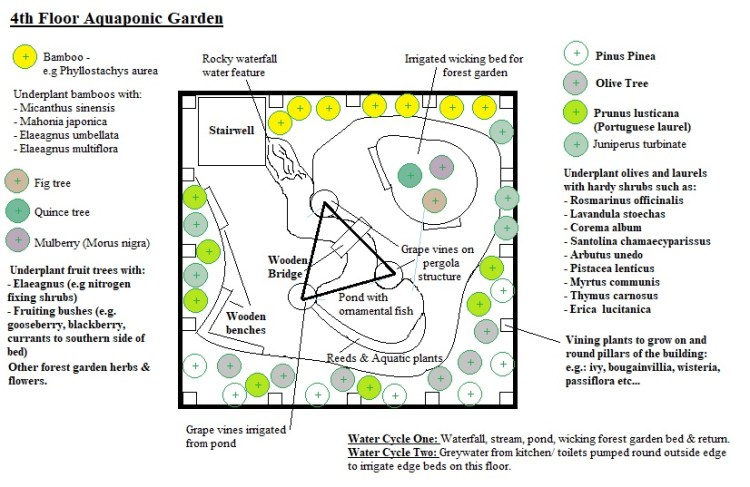 4th Floor Aquaponic Garden

Bamboo - e.g Phyllostachys aurea

Underplant bamboos with:
- Micanthus sinensis
- Mahonia japonica
- Elaeagnus umbellata
- Elaeagnus multiflora

Fig tree

Quince tree

Mulberry (Morus nigra)

Underplant fruit trees with:
- Elaeagnus (e.g nitrogen fixing shrubs)
- Fruiting bushes (e.g. gooseberry, blackberry, currants to southern side of bed)
Other forest garden herbs & flowers.

Rocky waterfall water feature

Irrigated wicking bed for forest garden

Stairwell

Wooden Bridge

Grape vines on pergola structure

Pond with ornamental fish

Wooden benches

Reeds & Aquatic plants

Grape vines irrigated from pond

Pinus Pinea

Olive Tree

Prunus lusticana (Portuguese laurel)

Juniperus turbinate

Underplant olives and laurels with hardy shrubs such as:
- Rosmarinus officinalis
- Lavandula stoechas
- Corema album
- Santolina chamaecyparissus
- Arbutus unedo
- Pistacea lenticus
- Myrtus communis
- Thymus carnosus
- Erica lucitanica

Vining plants to grow on and round pillars of the building: e.g.: ivy, bougainvillia, wisteria, passiflora etc...

Water Cycle One: Waterfall, stream, pond, wicking forest garden bed & return.
Water Cycle Two: Greywater from kitchen/ toilets pumped round outside edge to irrigate edge beds on this floor.